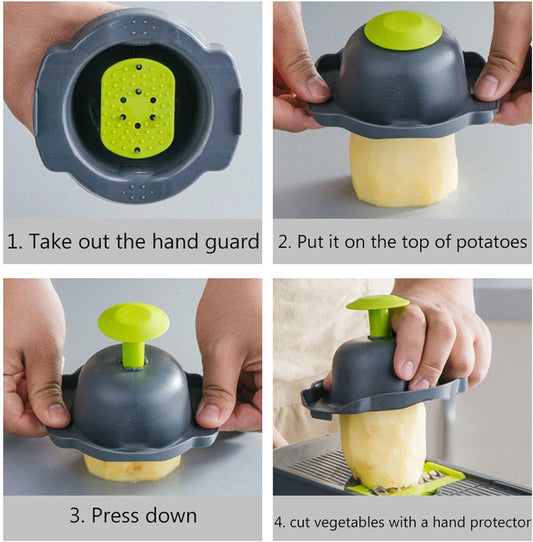 1. Take out the hand guard

2. Put it on the top of potatoes

3. Press down

4. cut vegetables with a hand protector